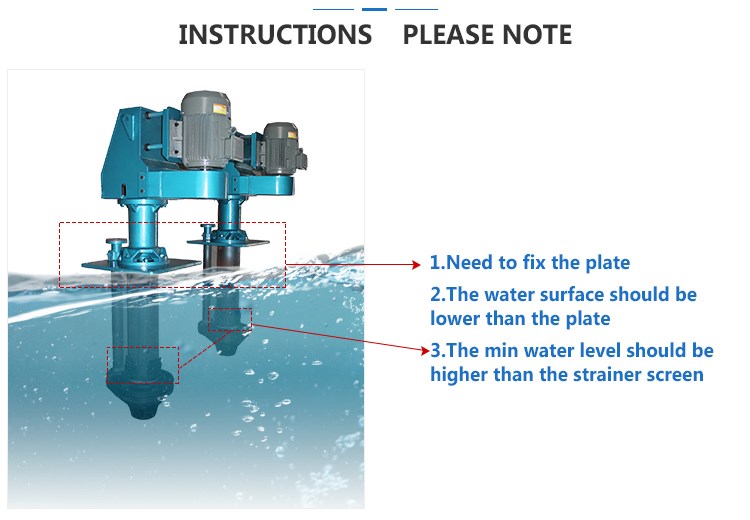 INSTRUCTIONS PLEASE NOTE

1.Need to fix the plate

2.The water surface should be lower than the plate

3.The min water level should be higher than the strainer screen